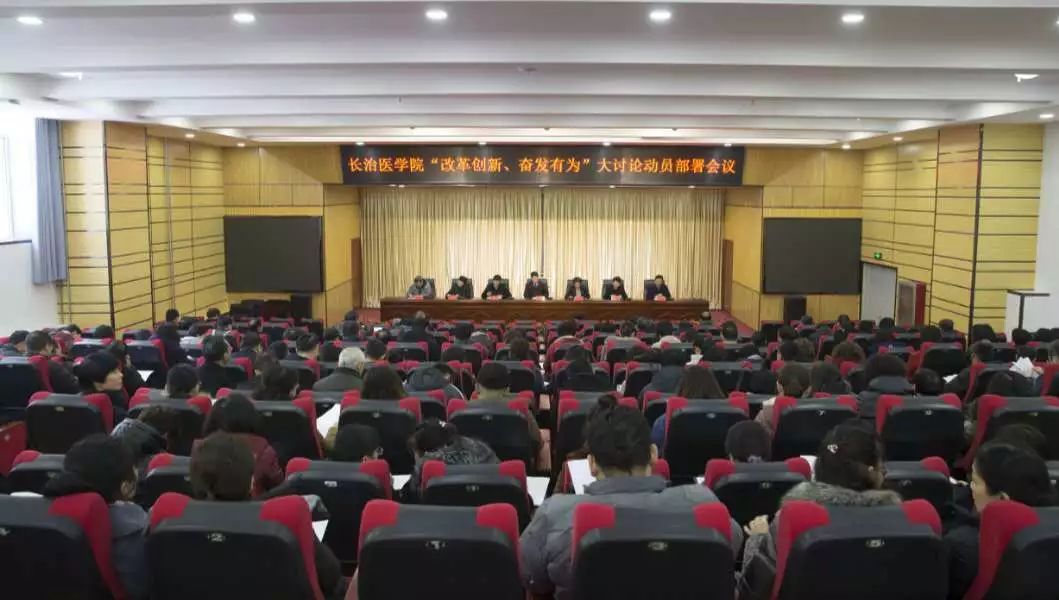 长治医学院“改革创新、奋发有为”大讨论动员部署会议