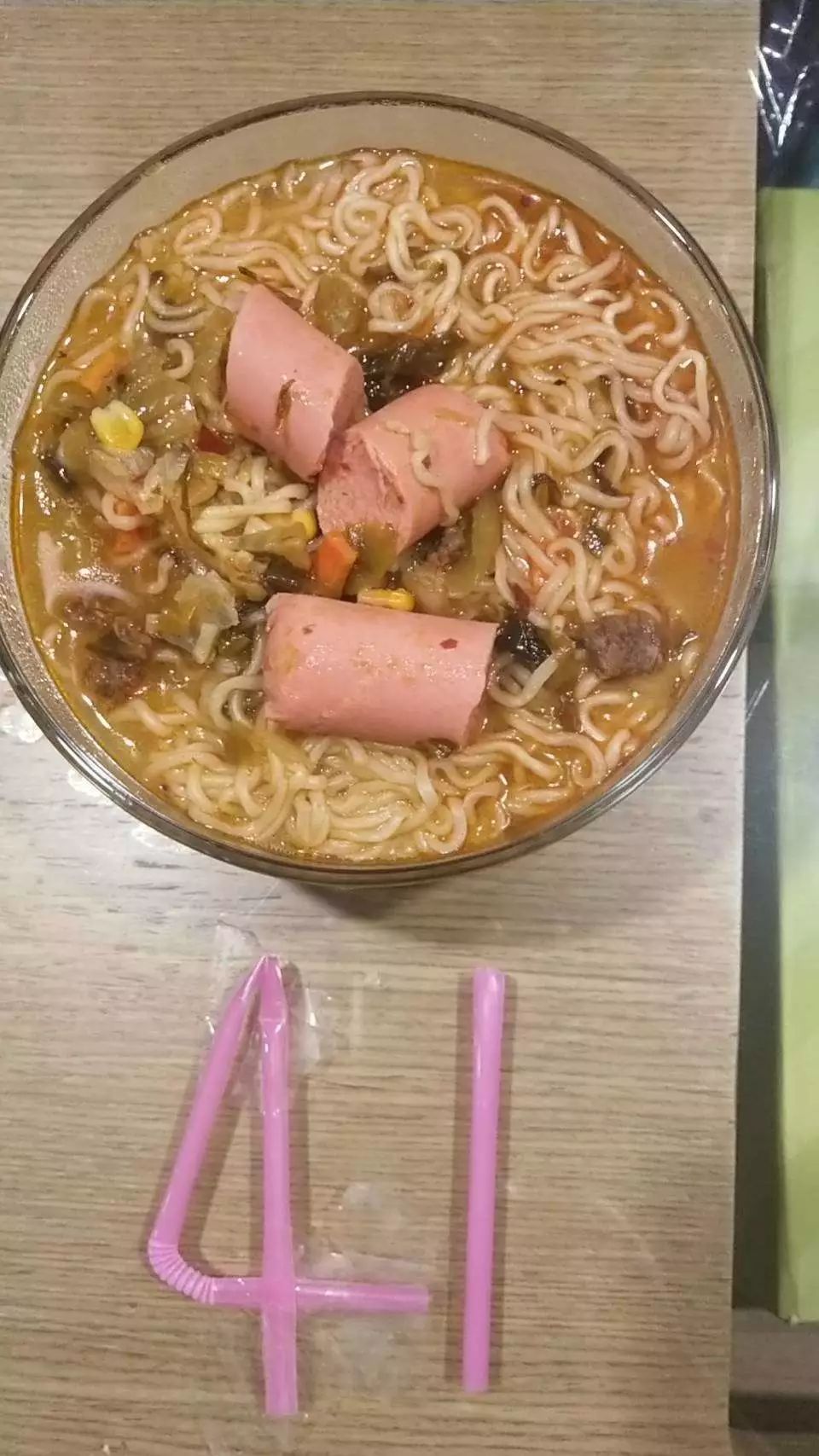 41