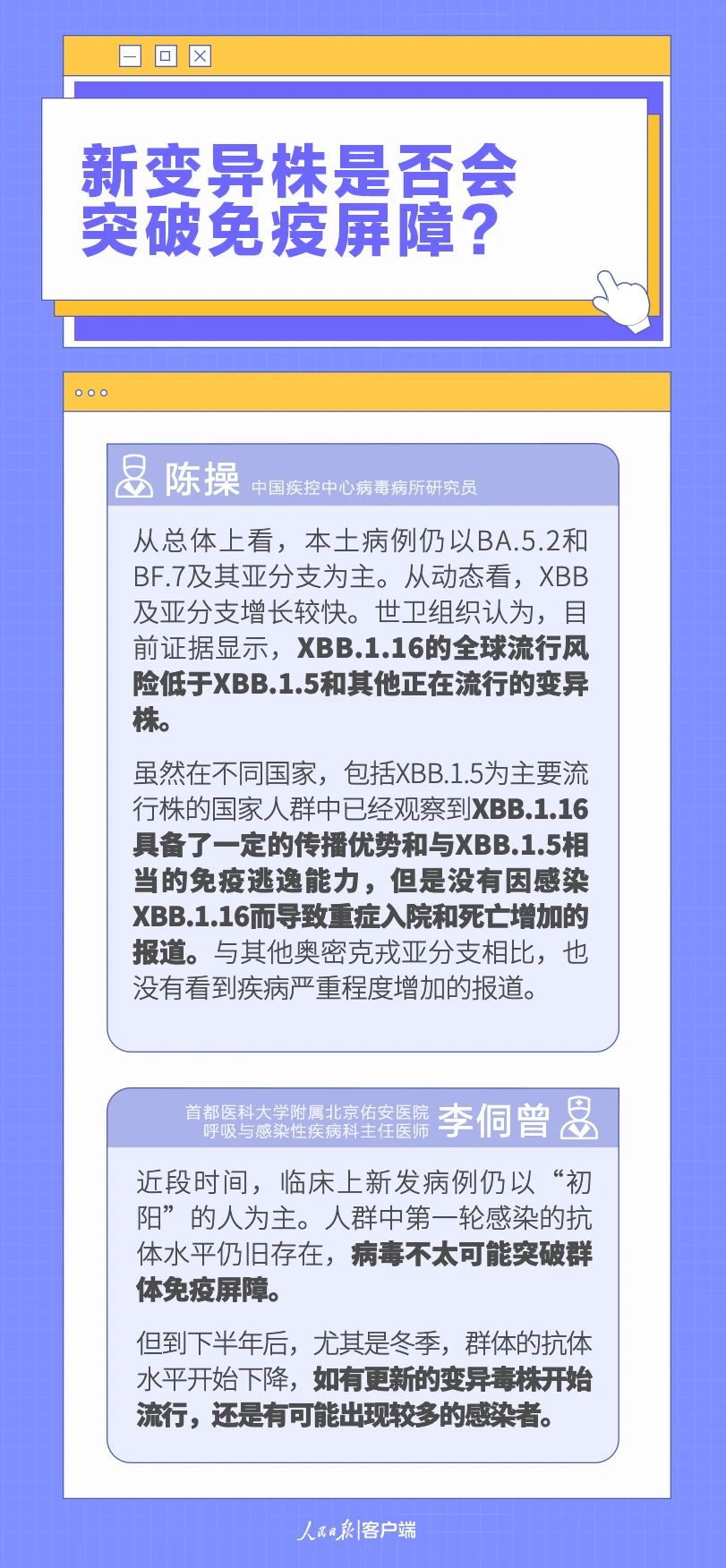 新变异株是否会突破免疫屏障？

陈操 中国疾控中心病毒病所研究员

从总体上看，本土病例仍以BA.5.2和BF.7及其亚分支为主。从动态看，XBB及亚分支增长较快。世卫组织认为，目前证据显示，XBB.1.16的全球流行风险低于XBB.1.5和其他正在流行的变异株。

虽然在不同国家，包括XBB.1.5为主要流行株的国家人群中已经观察到XBB.1.16具备了一定的传播优势和与XBB.1.5相当的免疫逃逸能力，但是没有因感染XBB.1.16而导致重症入院和死亡增加的报道。与其他奥密克戎亚分支相比，也没有看到疾病严重程度增加的报道。

首都医科大学附属北京佑安医院 呼吸与感染性疾病科主任医师 李侗曾

近段时间，临床上新发病例仍以“初阳”的人为主。人群中第一轮感染的抗体水平仍旧存在，病毒不太可能突破群体免疫屏障。

但到下半年后，尤其是冬季，群体的抗体水平开始下降，如有更新的变异毒株开始流行，还是有可能出现较多的感染者。

人民日报|客户端