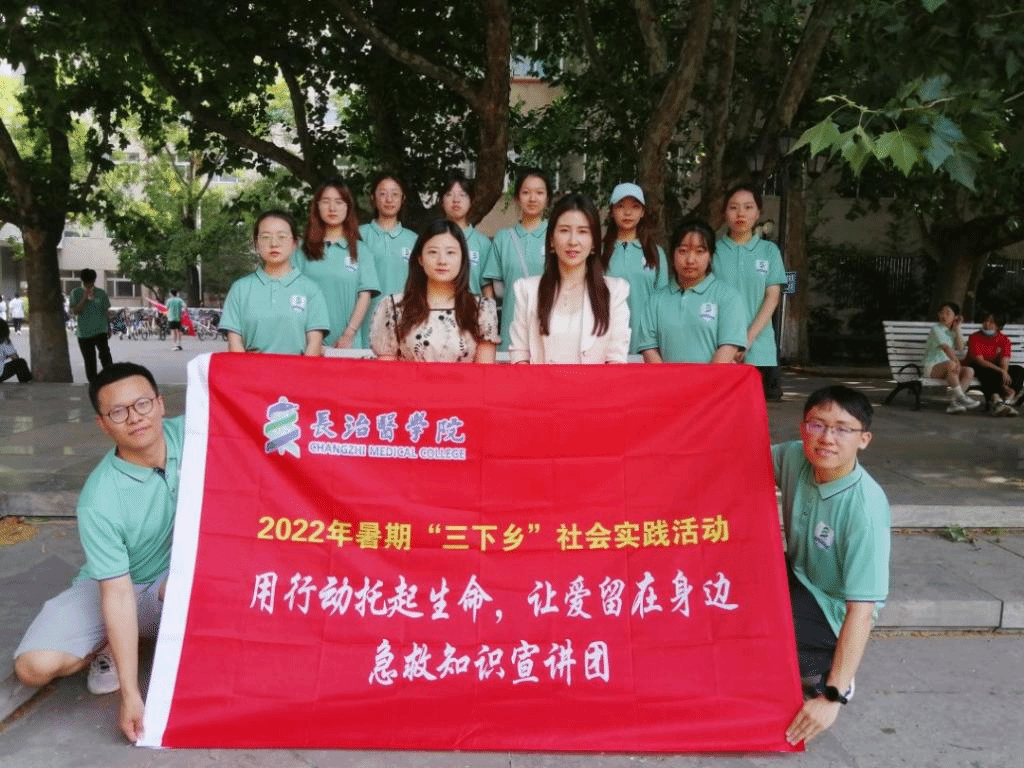 長治醫學院
CHANGZHI MEDICAL COLLEGE

2022年暑期“三下乡”社会实践活动

用行动托起生命，让爱留在身边

急救知识宣讲团