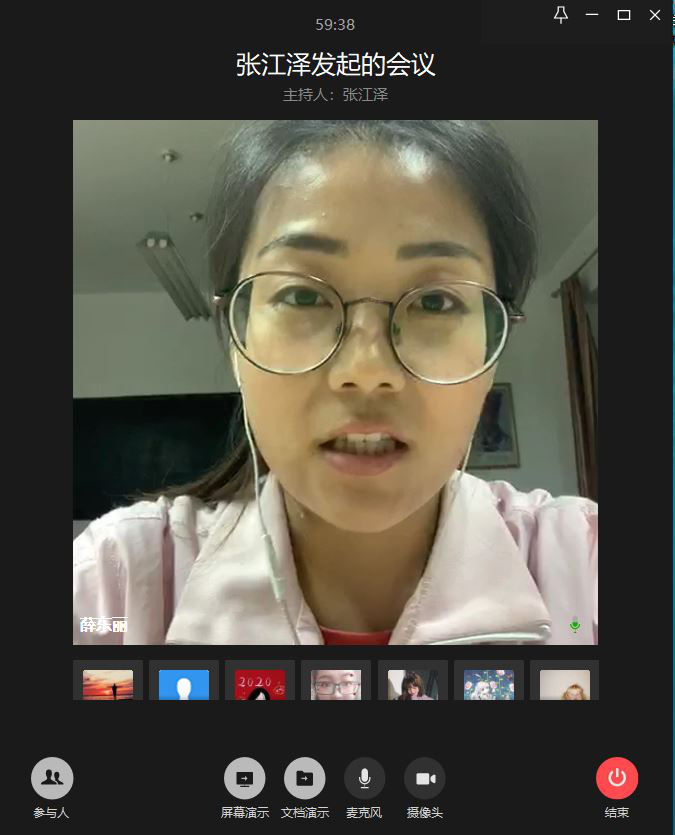 59:38

张江泽发起的会议

主持人：张江泽

薛东丽

2020

参与人

屏幕演示

文档演示

麦克风

摄像头

结束