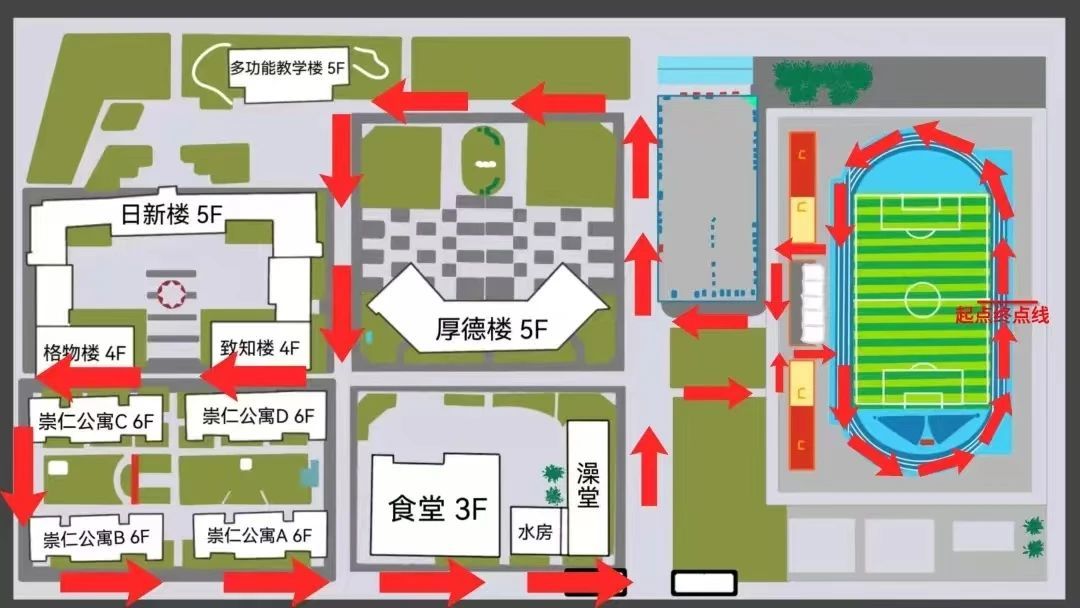 多功能教学楼 5F

日新楼 5F

格物楼 4F

致知楼 4F

厚德楼 5F

崇仁公寓C 6F

崇仁公寓D 6F

崇仁公寓B 6F

崇仁公寓A 6F

食堂 3F

水房

澡堂

起点终点线