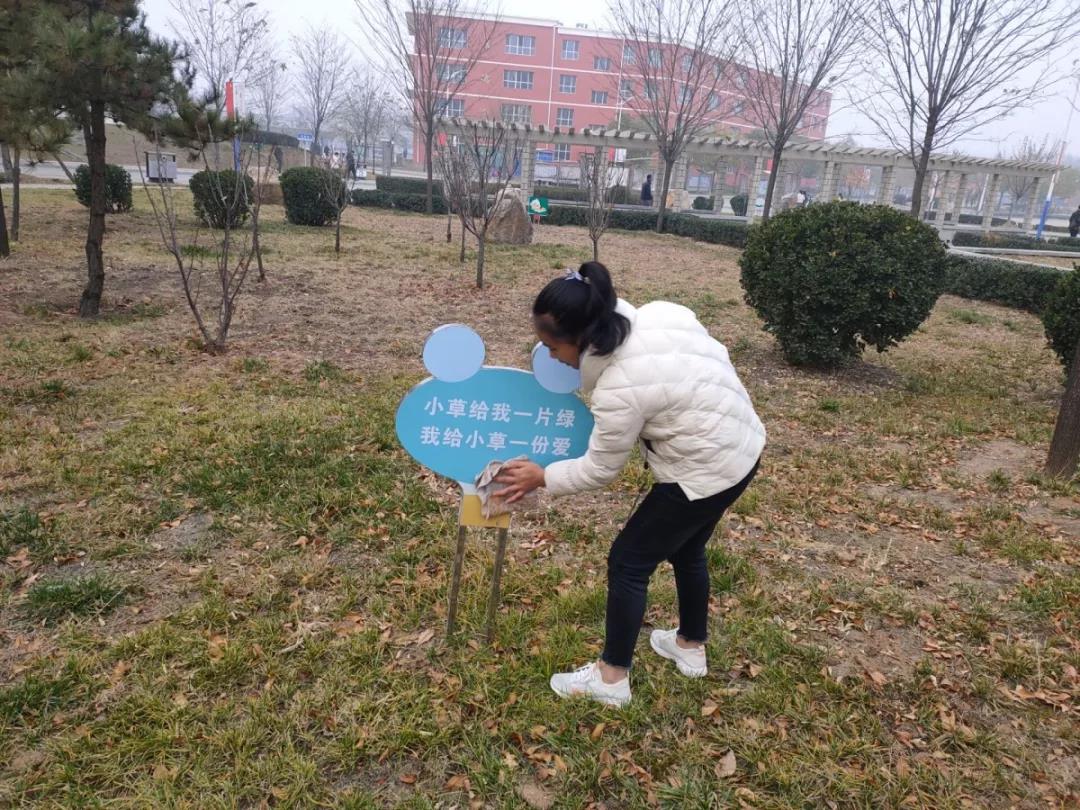 小草给我一片绿
我给小草一份爱