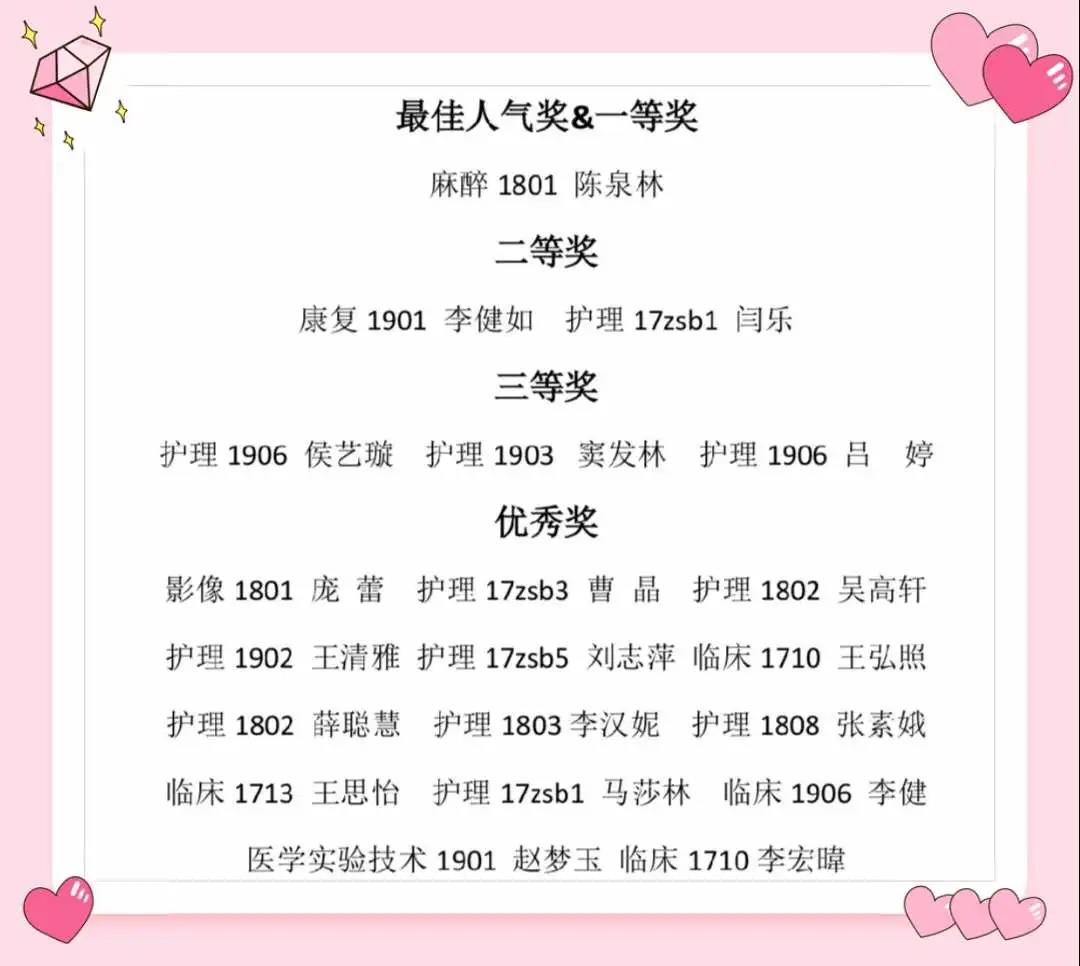 最佳人气奖&一等奖

麻醉 1801 陈泉林

二等奖

康复 1901 李健如 护理 17zsb1 闫乐

三等奖

护理 1906 侯艺璇 护理 1903 窦发林 护理 1906 吕 婷

优秀奖

影像 1801 庞 蕾 护理 17zsb3 曹 晶 护理 1802 吴高轩

护理 1902 王清雅 护理 17zsb5 刘志萍 临床 1710 王弘照

护理 1802 薛聪慧 护理 1803 李汉妮 护理 1808 张素娥

临床 1713 王思怡 护理 17zsb1 马莎林 临床 1906 李健

医学实验技术 1901 赵梦玉 临床 1710 李宏暐