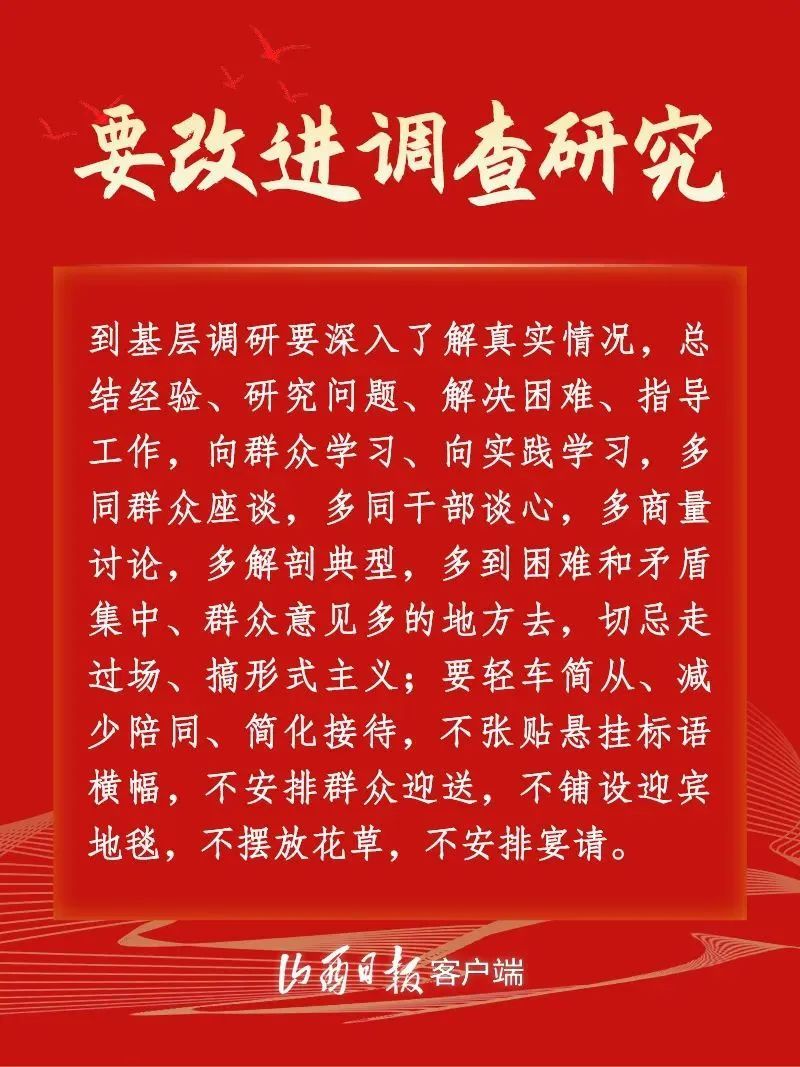 要改进调查研究

到基层调研要深入了解真实情况，总结经验、研究问题、解决困难、指导工作，向群众学习、向实践学习，多同群众座谈，多同干部谈心，多商量讨论，多解剖典型，多到困难和矛盾集中、群众意见多的地方去，切忌走过场、搞形式主义；要轻车简从、减少陪同、简化接待，不张贴悬挂标语横幅，不安排群众迎送，不铺设迎宾地毯，不摆放花草，不安排宴请。

山西日报客户端