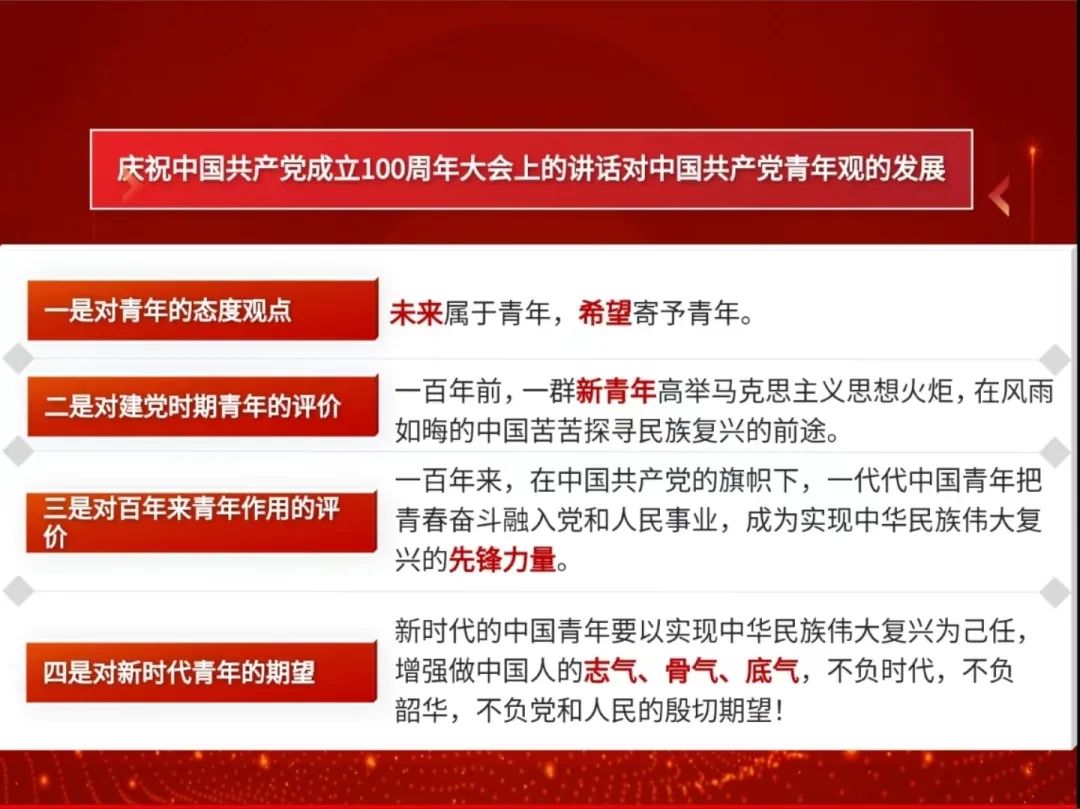 庆祝中国共产党成立100周年大会上的讲话对中国共产党青年观的发展

一是对青年的态度观点

未来属于青年，希望寄予青年。

二是对建党时期青年的评价

一百年前，一群新青年高举马克思主义思想火炬，在风雨如晦的中国苦苦探寻民族复兴的前途。

三是对百年来青年作用的评价

一百年来，在中国共产党的旗帜下，一代代中国青年把青春奋斗融入党和人民事业，成为实现中华民族伟大复兴的先锋力量。

四是对新时代青年的期望

新时代的中国青年要以实现中华民族伟大复兴为己任，增强做中国人的志气、骨气、底气，不负时代，不负韶华，不负党和人民的殷切期望！