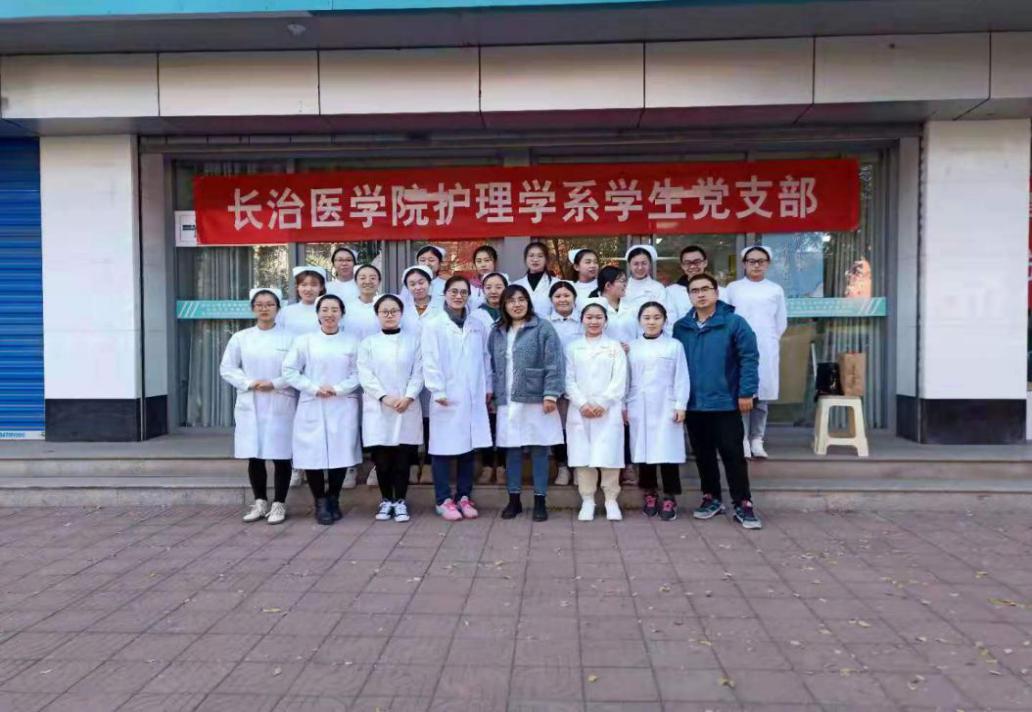 长治医学院护理学系学生党支部