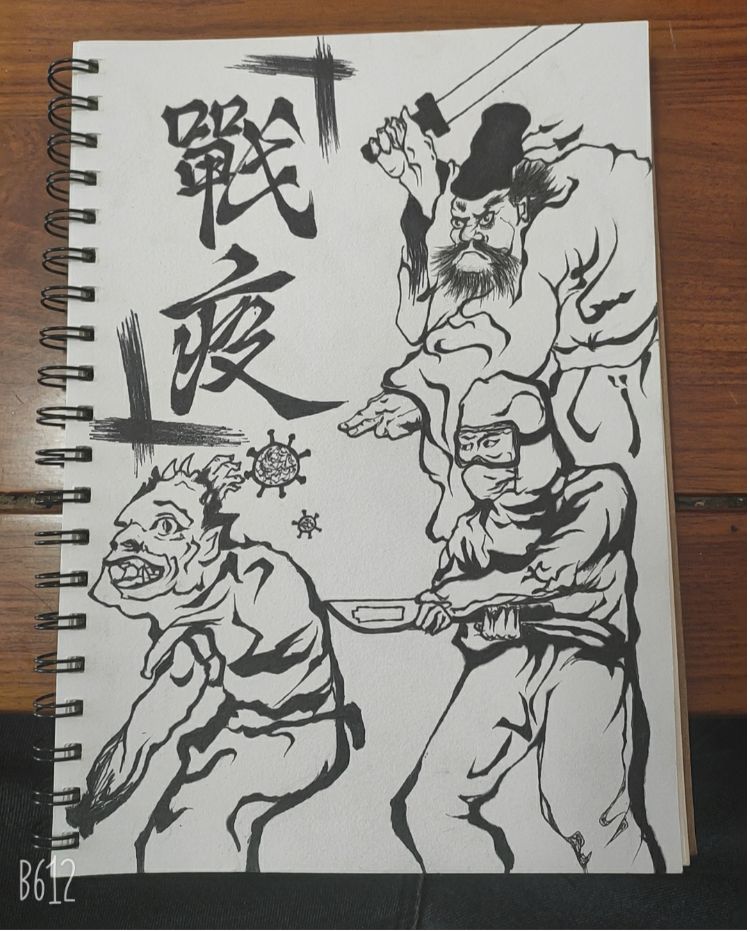 戰疫

B612