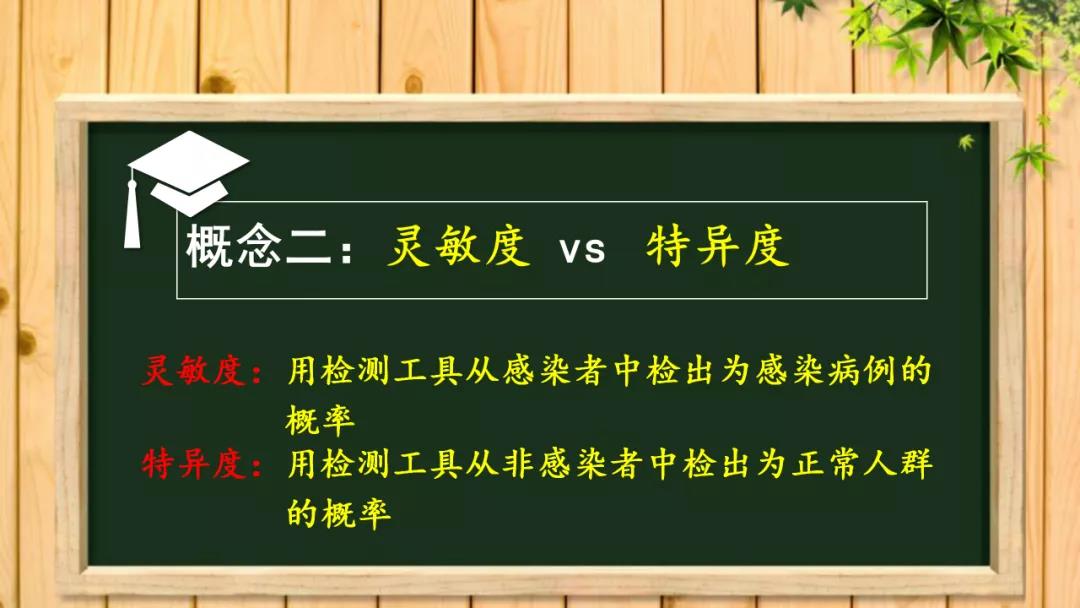 概念二：灵敏度 vs 特异度

灵敏度：用检测工具从感染者中检出为感染病例的概率

特异度：用检测工具从非感染者中检出为正常人群的概率