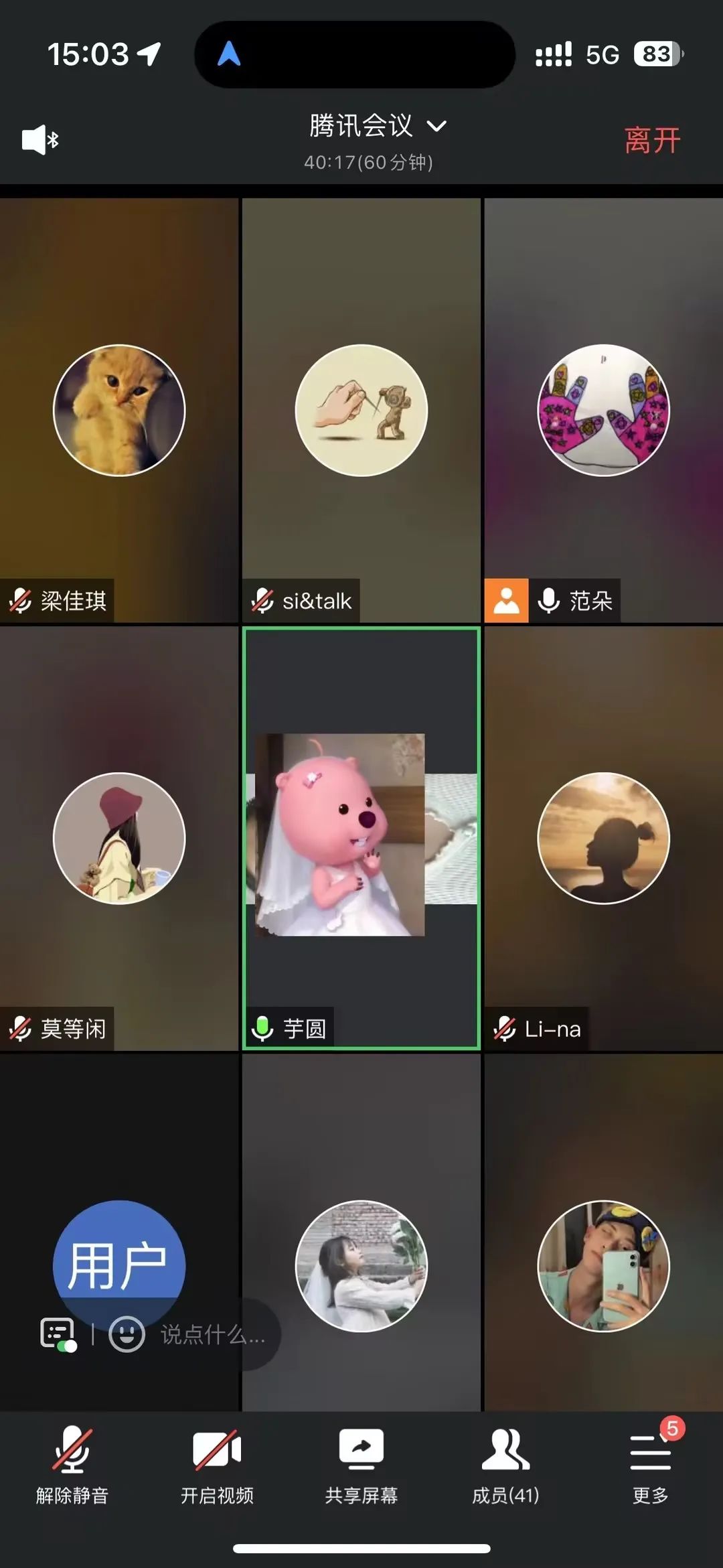 15:03

5G 83

腾讯会议
40:17(60分钟)

离开

梁佳琪

si&talk

范朵

莫等闲

芋圆

Li-na

用户

说点什么...

解除静音

开启视频

共享屏幕

成员(41)

5
更多