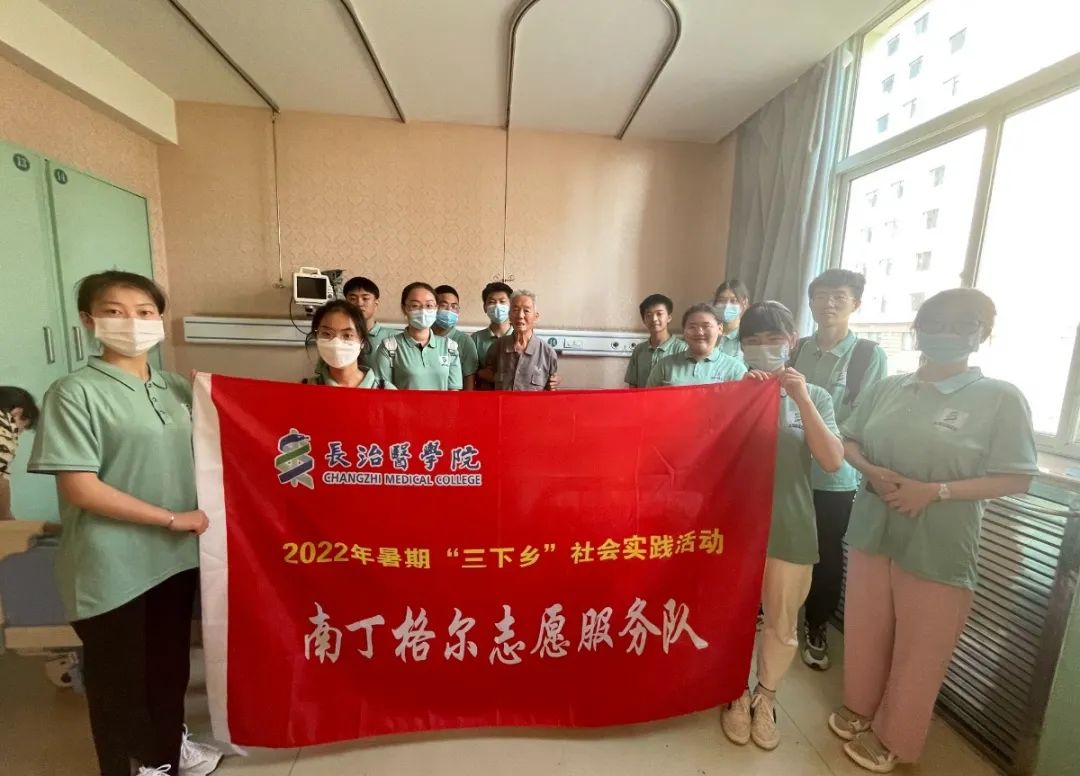 長治醫學院
CHANGZHI MEDICAL COLLEGE

2022年暑期“三下乡”社会实践活动

南丁格尔志愿服务队