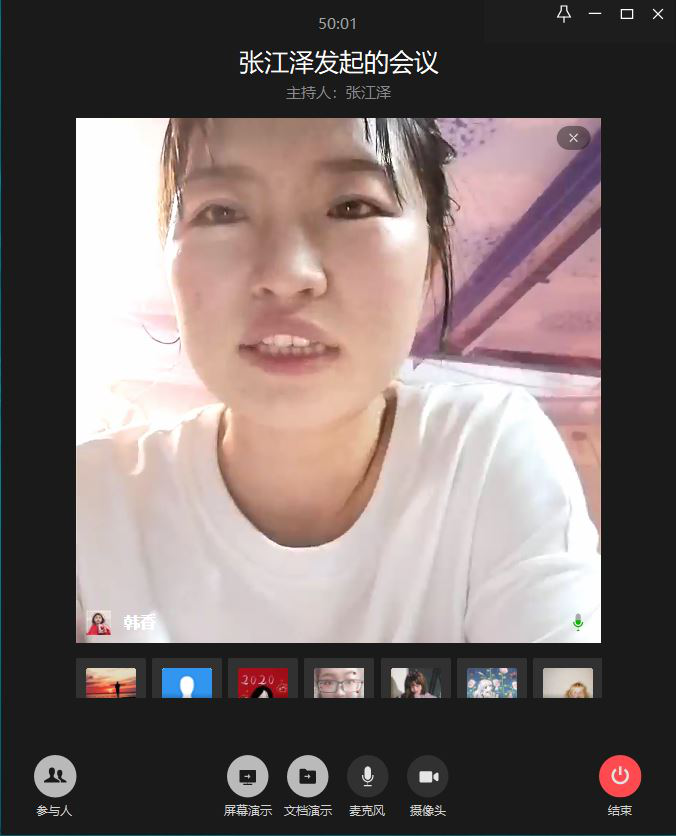 50:01

张江泽发起的会议

主持人：张江泽

韩香

2020

参与人

屏幕演示

文档演示

麦克风

摄像头

结束