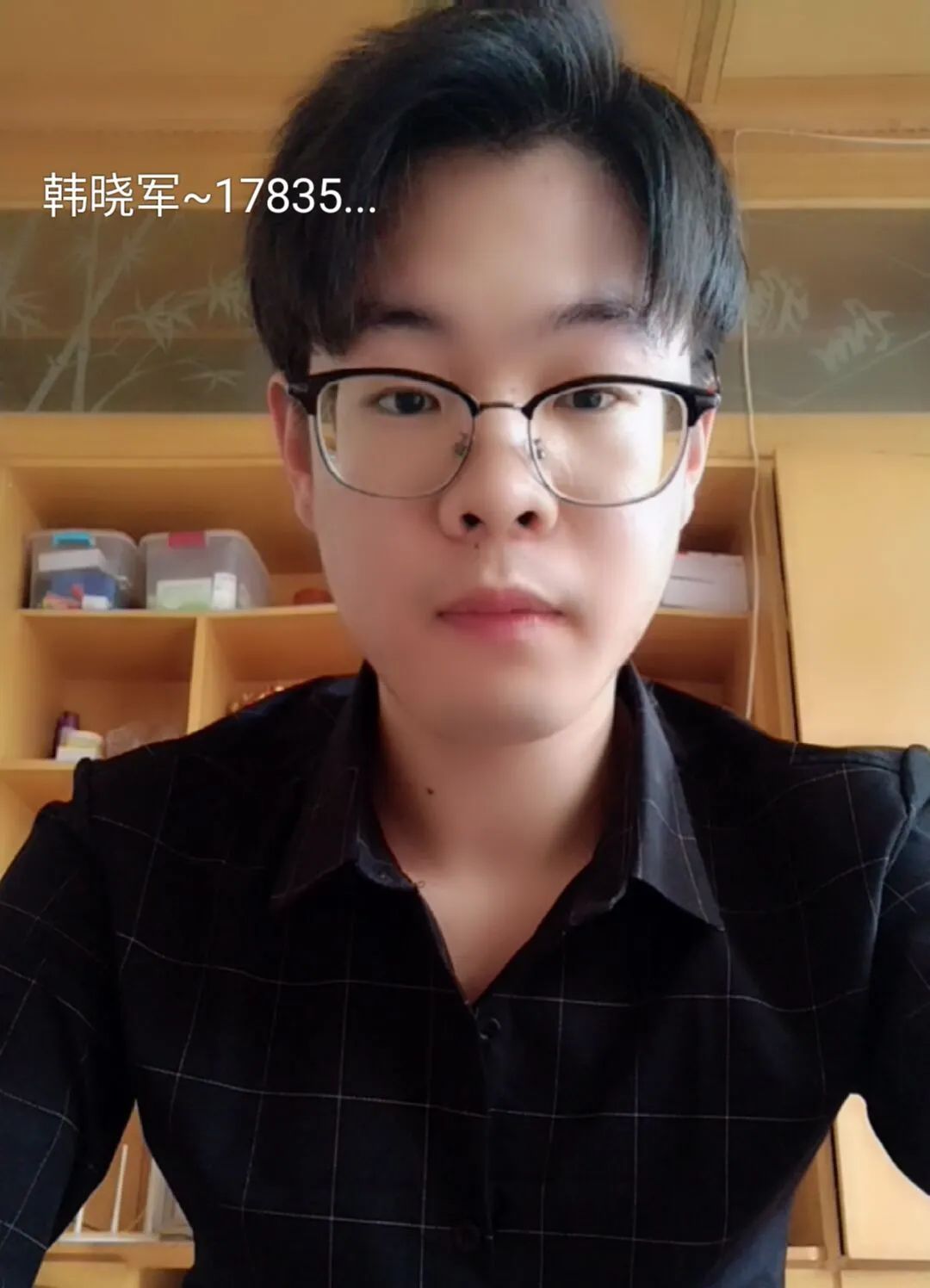 韩晓军~17835...