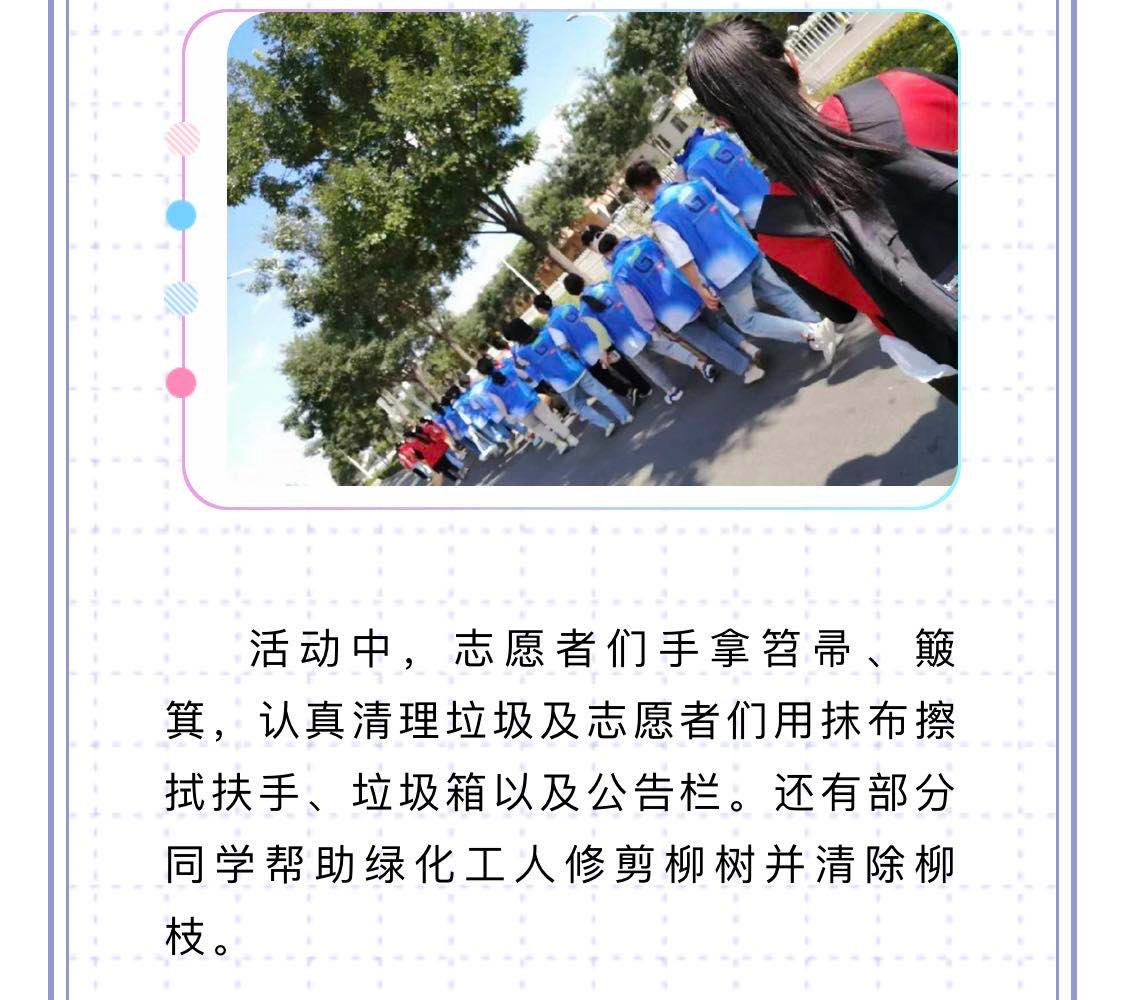 活动中，志愿者们手拿笤帚、簸箕，认真清理垃圾及志愿者们用抹布擦拭扶手、垃圾箱以及公告栏。还有部分同学帮助绿化工人修剪柳树并清除柳枝。