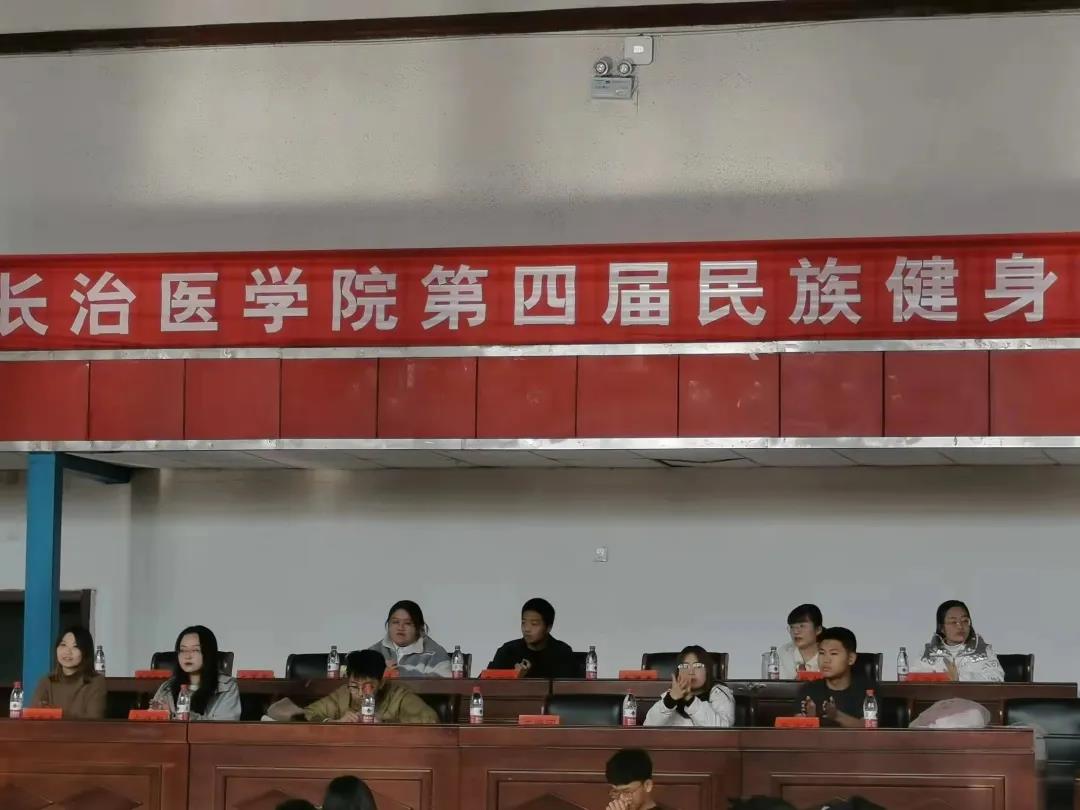 长治医学院第四届民族健身