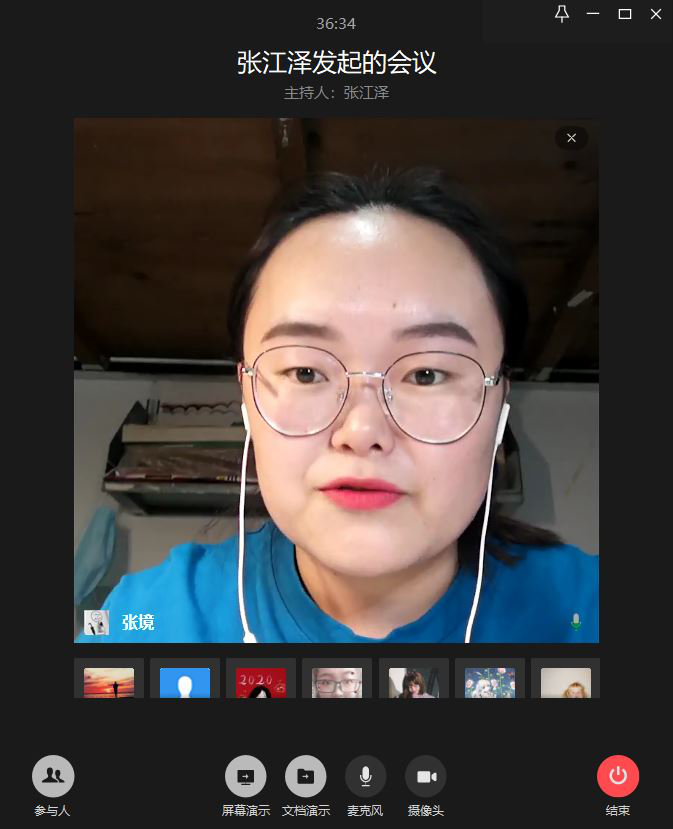 36:34

张江泽发起的会议

主持人：张江泽

张境

2020

参与人

屏幕演示

文档演示

麦克风

摄像头

结束