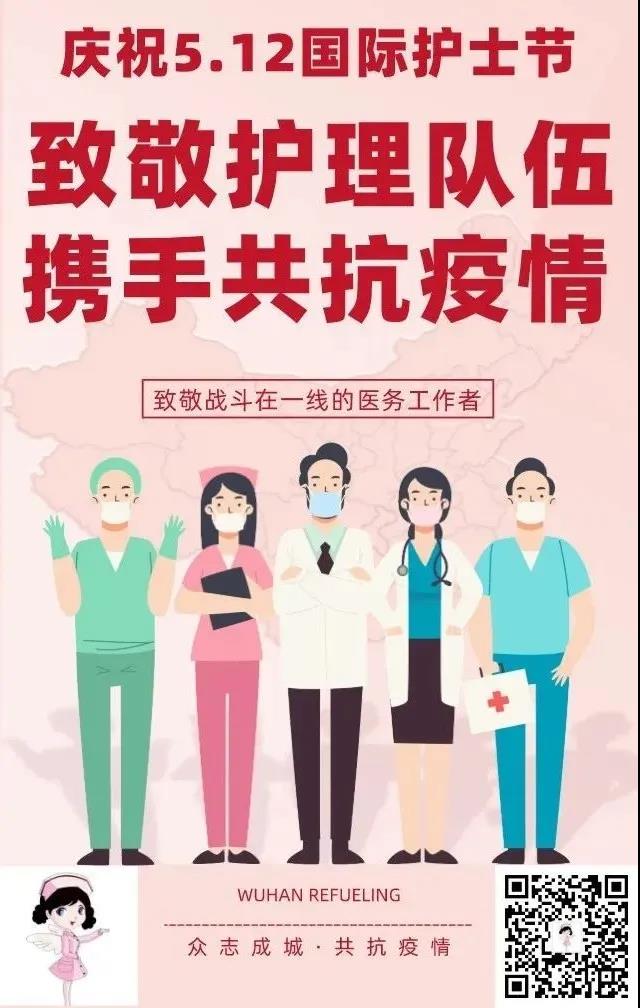 庆祝5.12国际护士节

致敬护理队伍
携手共抗疫情

致敬战斗在一线的医务工作者

WUHAN REFUELING

众志成城·共抗疫情