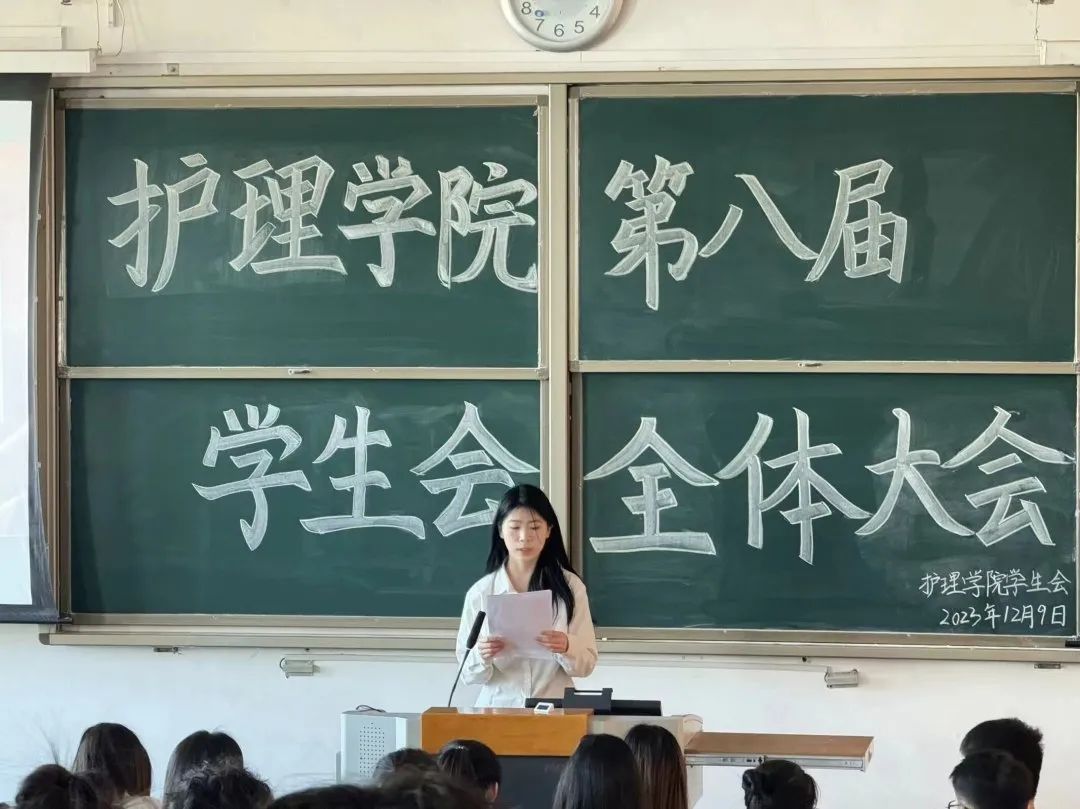 8 7 6 5 4

护理学院 第八届

学生会 全体大会

护理学院学生会
2023年12月9日