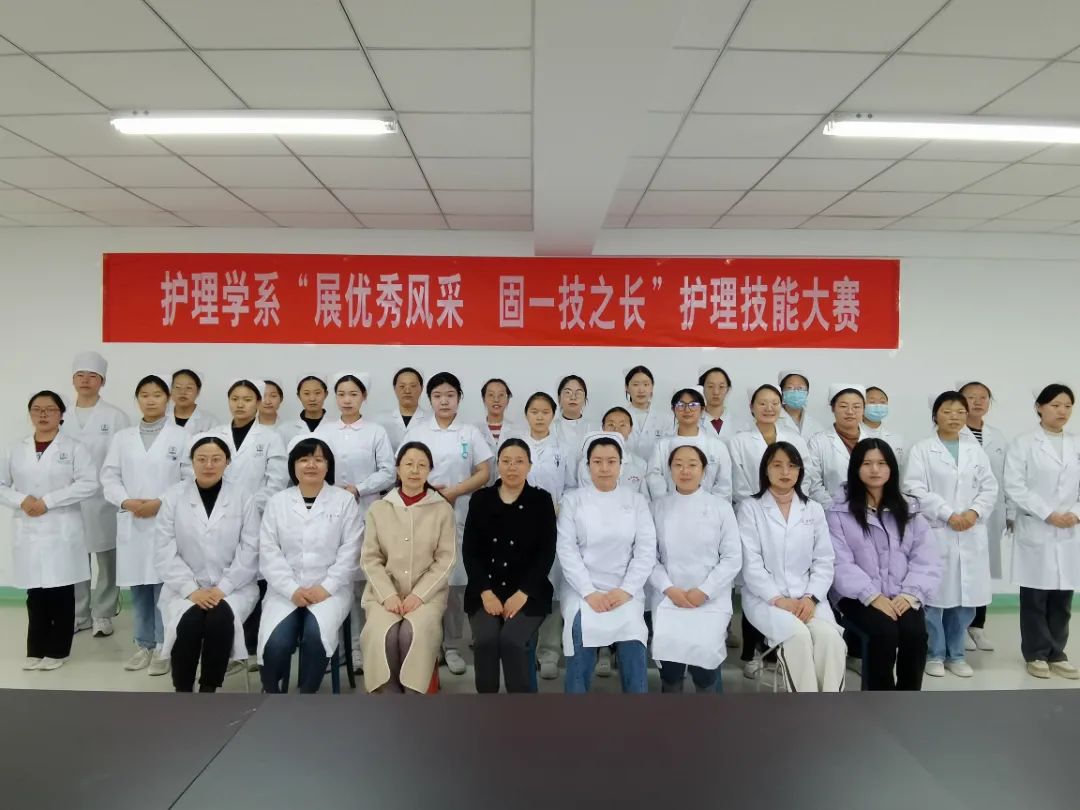 护理学系“展优秀风采 固一技之长”护理技能大赛