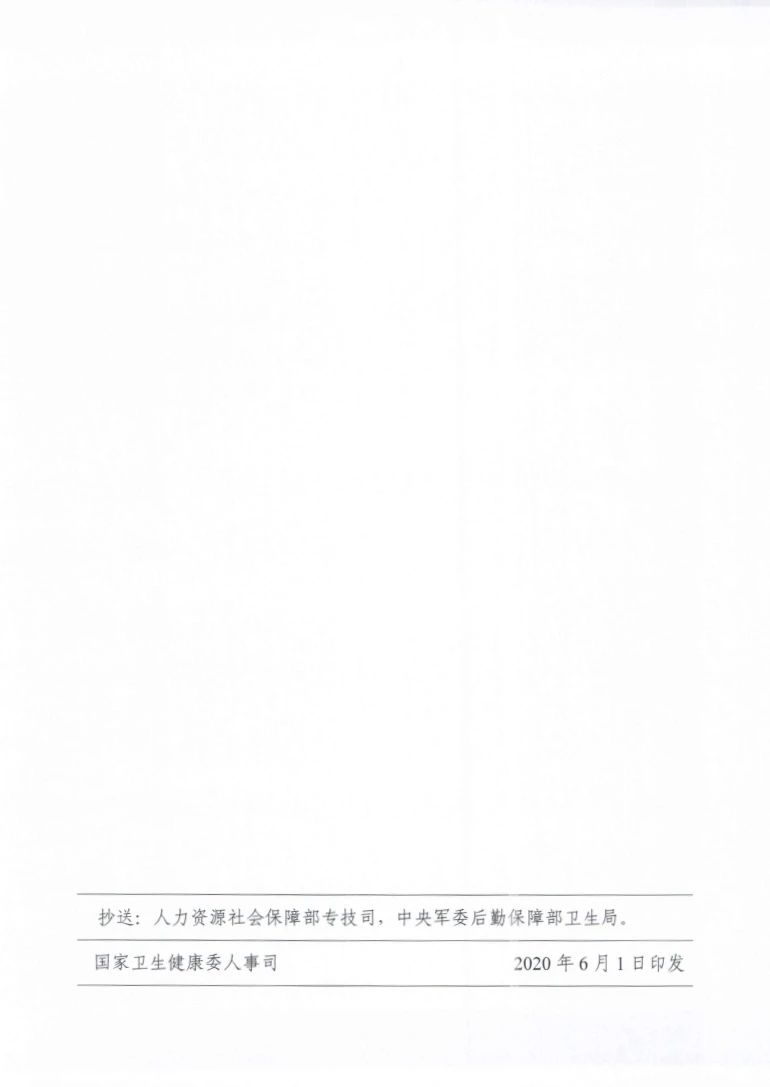 抄送：人力资源社会保障部专技司，中央军委后勤保障部卫生局。

国家卫生健康委人事司 2020 年 6 月 1 日印发