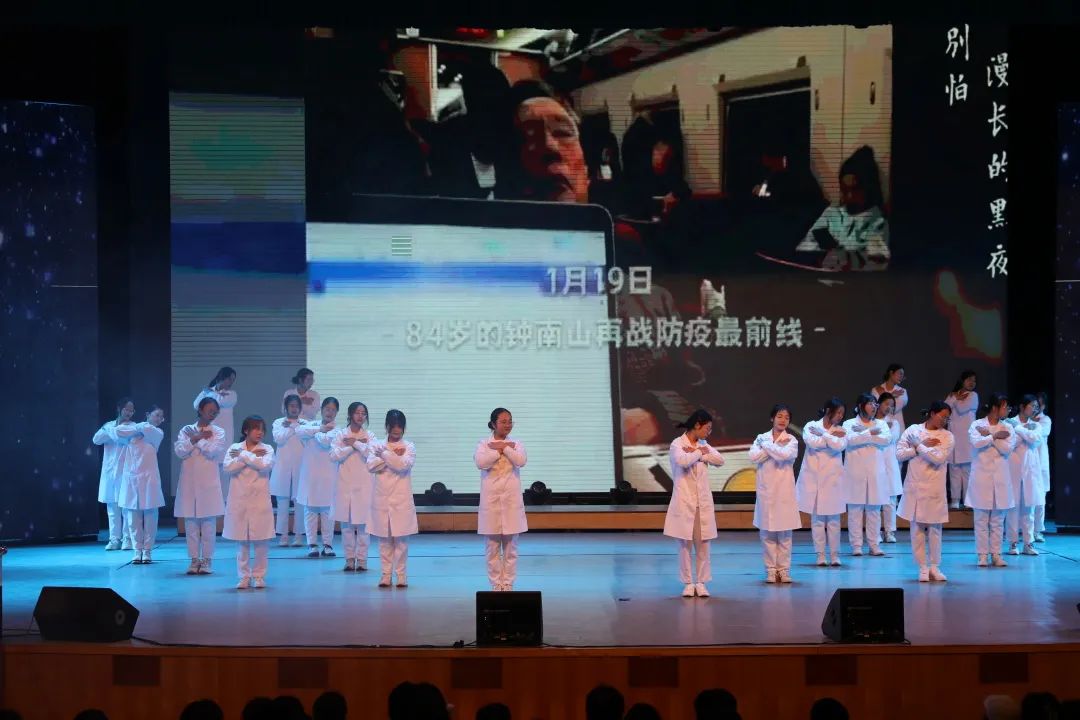 别怕 漫长的黑夜

1月19日

- 84岁的钟南山再战防疫最前线 -