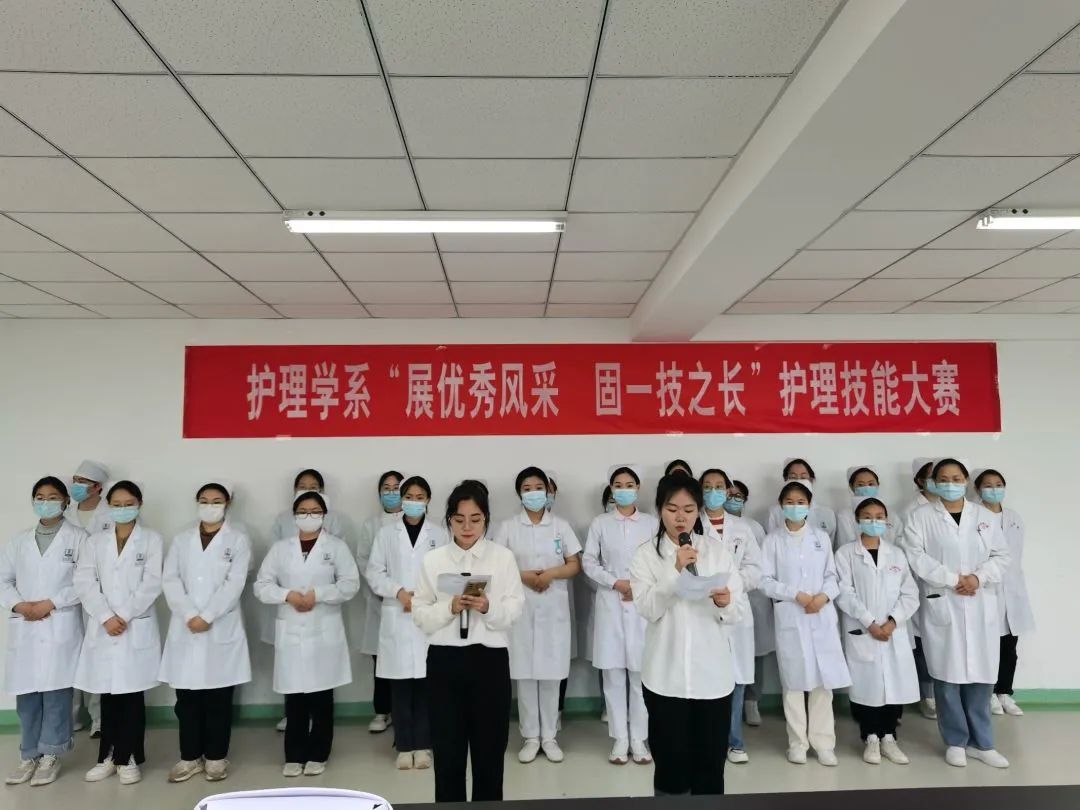 护理学系“展优秀风采　固一技之长”护理技能大赛