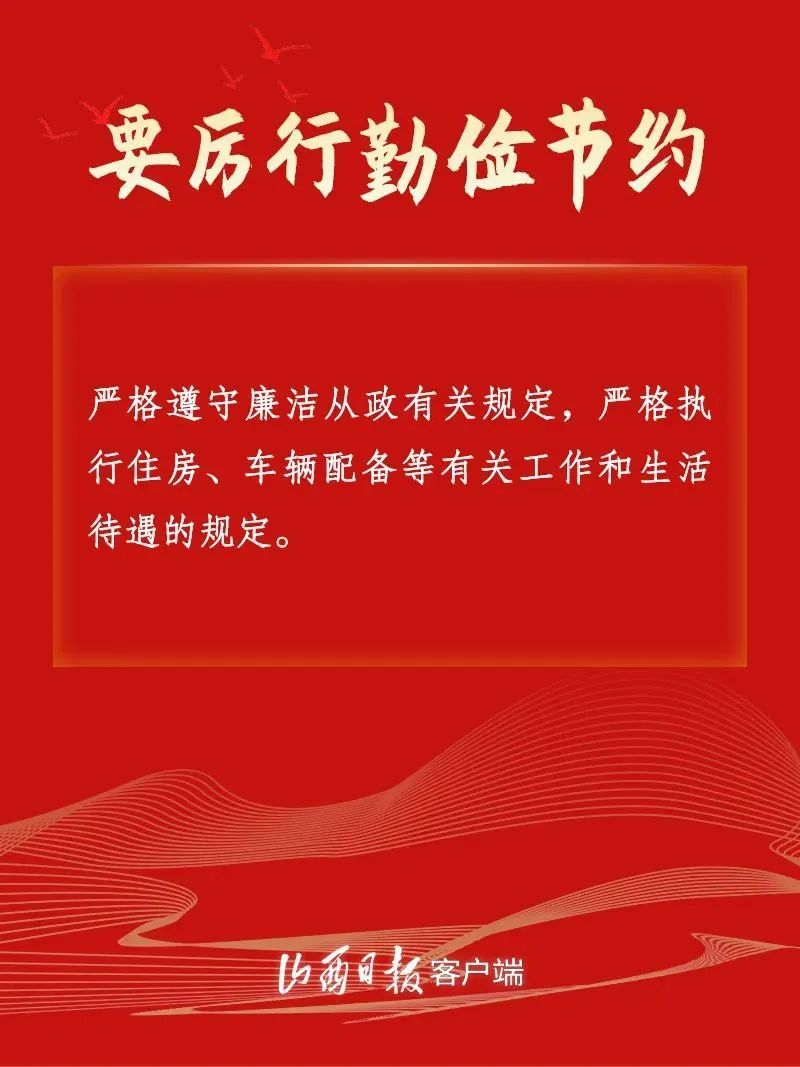 要厉行勤俭节约

严格遵守廉洁从政有关规定，严格执行住房、车辆配备等有关工作和生活待遇的规定。

山西日报客户端