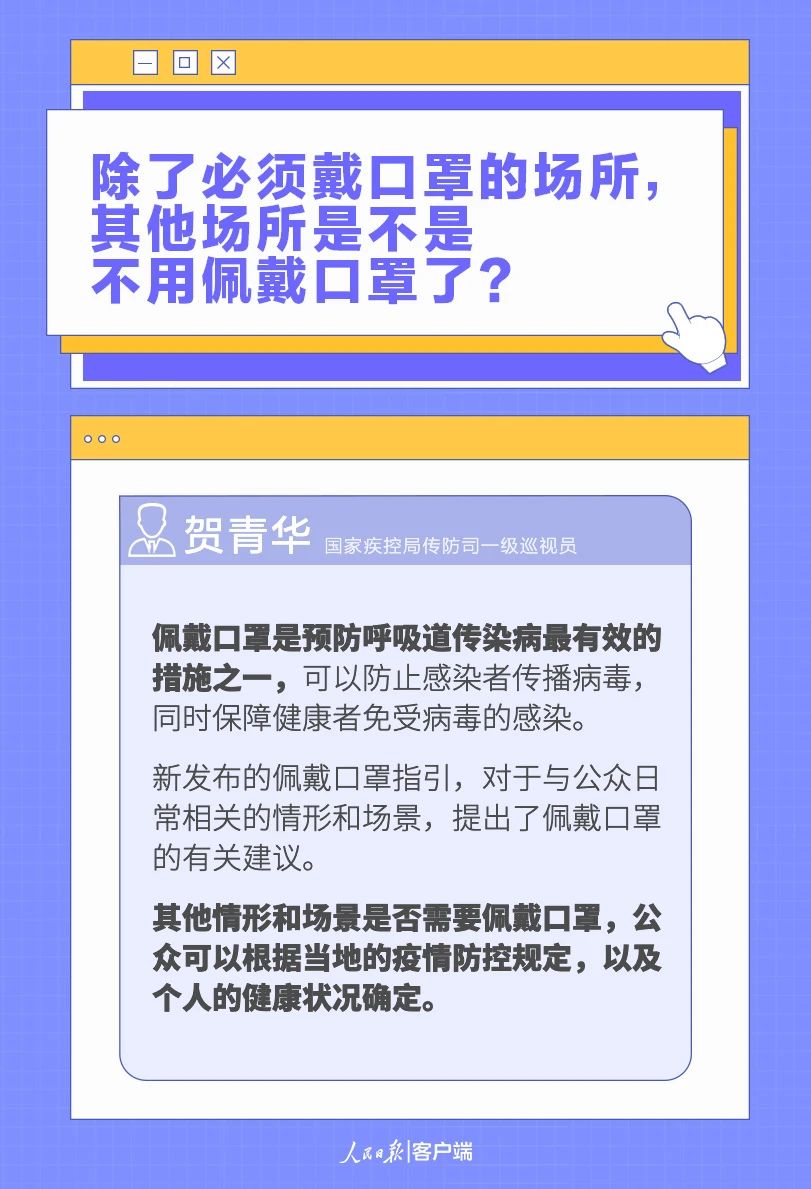 除了必须戴口罩的场所，其他场所是不是不用佩戴口罩了？

贺青华 国家疾控局传防司一级巡视员

佩戴口罩是预防呼吸道传染病最有效的措施之一，可以防止感染者传播病毒，同时保障健康者免受病毒的感染。

新发布的佩戴口罩指引，对于与公众日常相关的情形和场景，提出了佩戴口罩的有关建议。

其他情形和场景是否需要佩戴口罩，公众可以根据当地的疫情防控规定，以及个人的健康状况确定。

人民日报|客户端