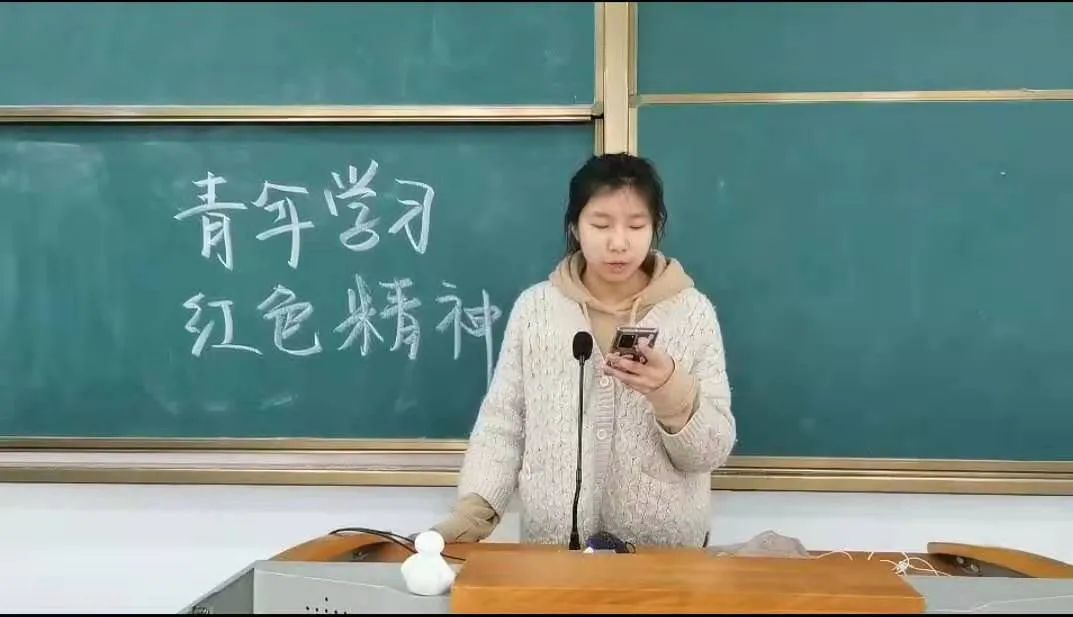 青年学习
红色精神