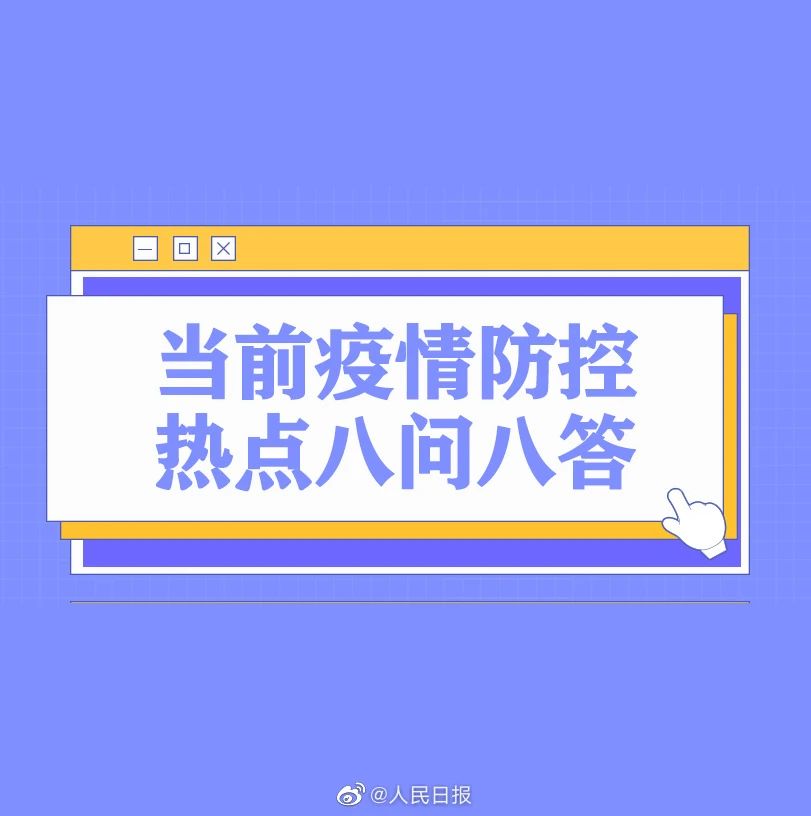 当前疫情防控
热点八问八答

@人民日报