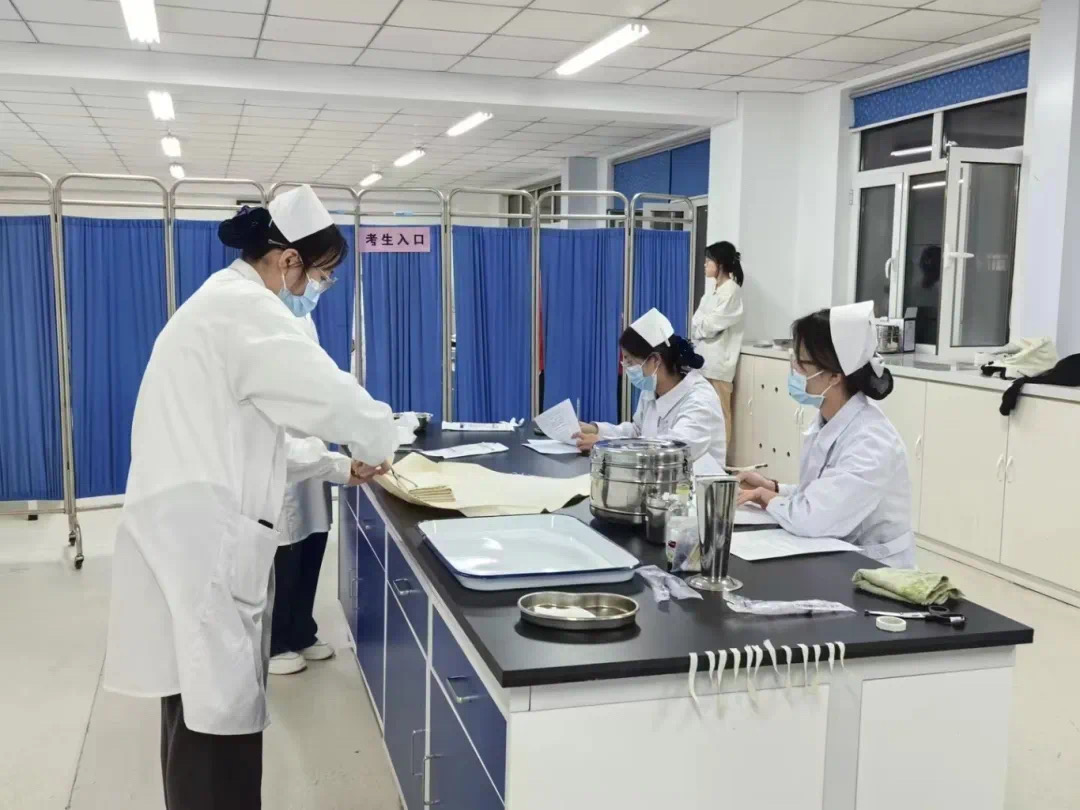 考生入口