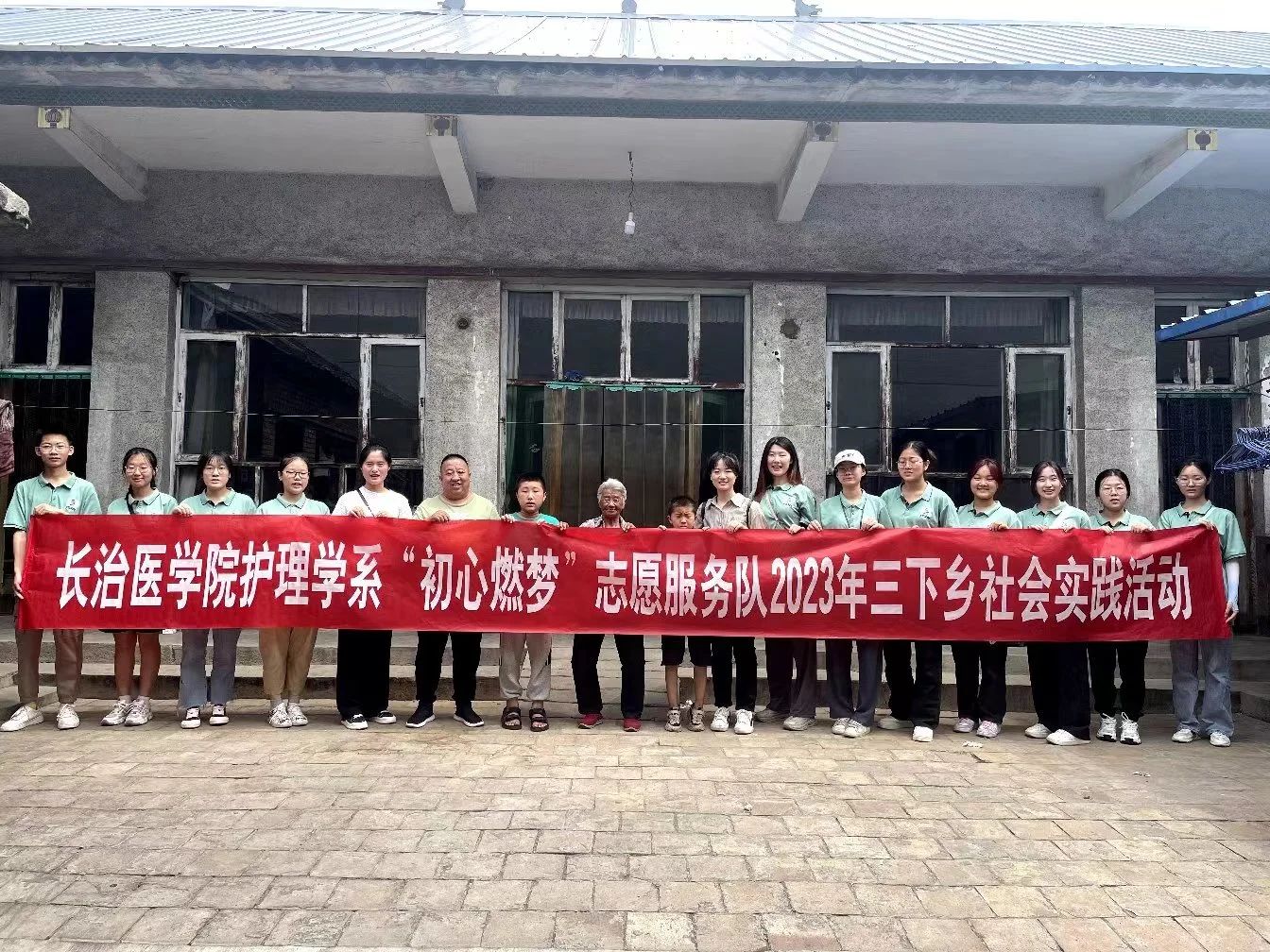 长治医学院护理学系“初心燃梦”志愿服务队2023年三下乡社会实践活动